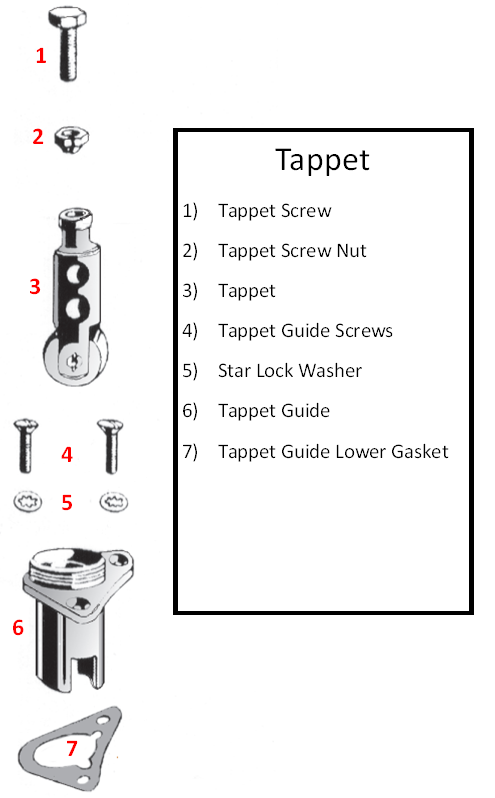 1

2

3

4

5

6

7

Tappet

1) Tappet Screw

2) Tappet Screw Nut

3) Tappet

4) Tappet Guide Screws

5) Star Lock Washer

6) Tappet Guide

7) Tappet Guide Lower Gasket