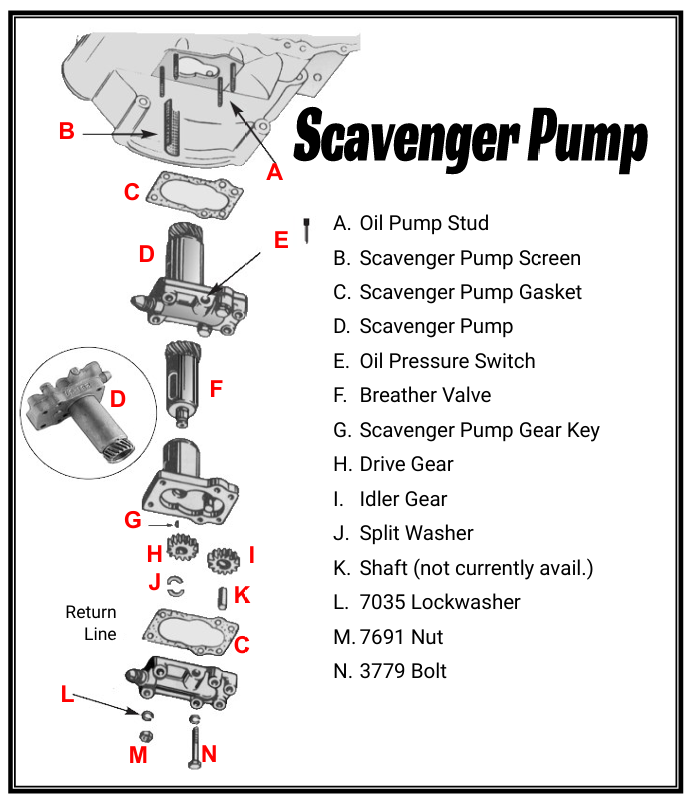 Scavenger Pump

B
A
C
D
E
F
D
G
H
I
J
K
Return Line
C
L
M
N

A. Oil Pump Stud
B. Scavenger Pump Screen
C. Scavenger Pump Gasket
D. Scavenger Pump
E. Oil Pressure Switch
F. Breather Valve
G. Scavenger Pump Gear Key
H. Drive Gear
I. Idler Gear
J. Split Washer
K. Shaft (not currently avail.)
L. 7035 Lockwasher
M. 7691 Nut
N. 3779 Bolt